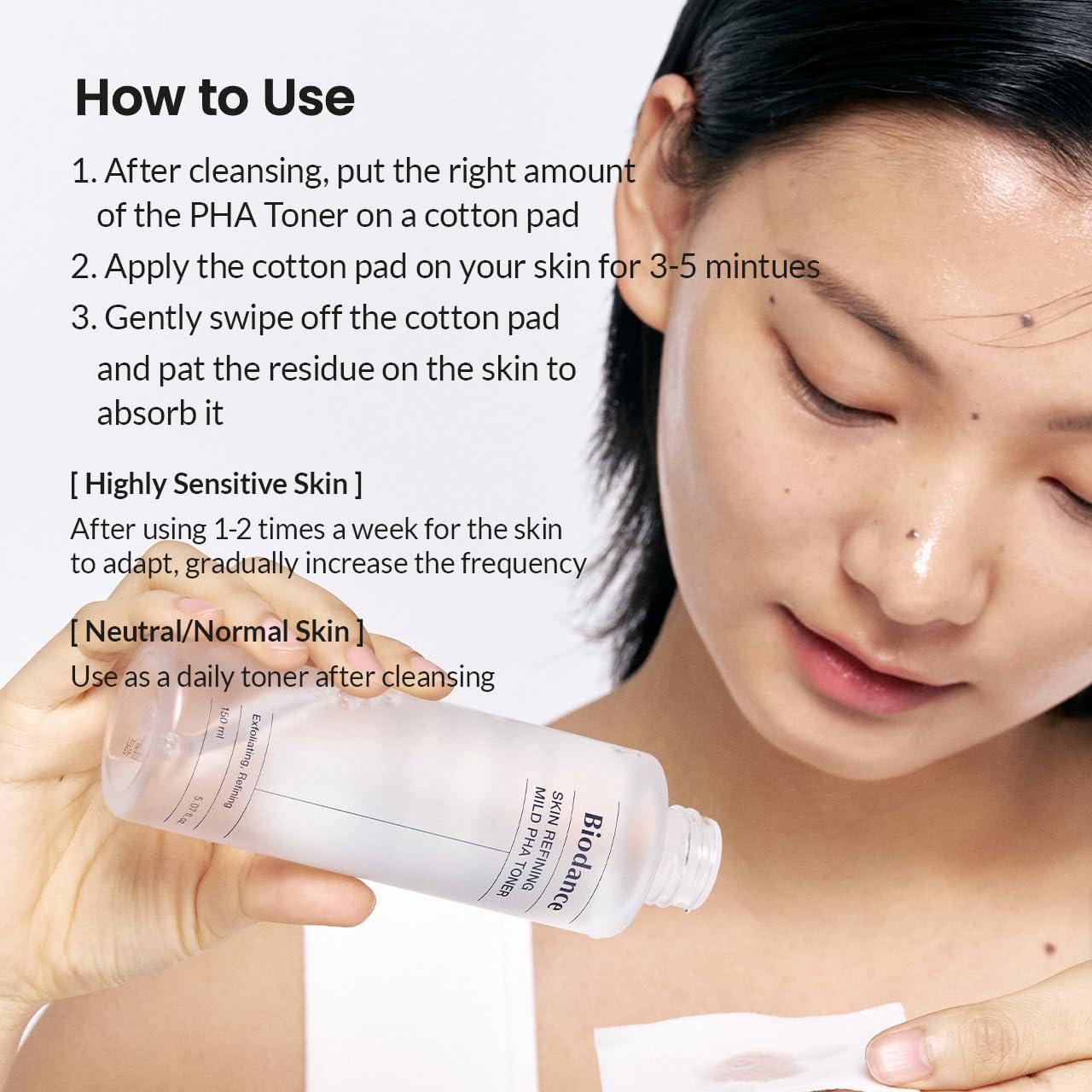 How to Use

1. After cleansing, put the right amount of the PHA Toner on a cotton pad
2. Apply the cotton pad on your skin for 3-5 mintues
3. Gently swipe off the cotton pad and pat the residue on the skin to absorb it

[ Highly Sensitive Skin ]
After using 1-2 times a week for the skin to adapt, gradually increase the frequency

[ Neutral/Normal Skin ]
Use as a daily toner after cleansing

Biodance
SKIN REFINING
MILD PHA TONER
Exfoliating, Refining
150 ml
5.07 fl.oz