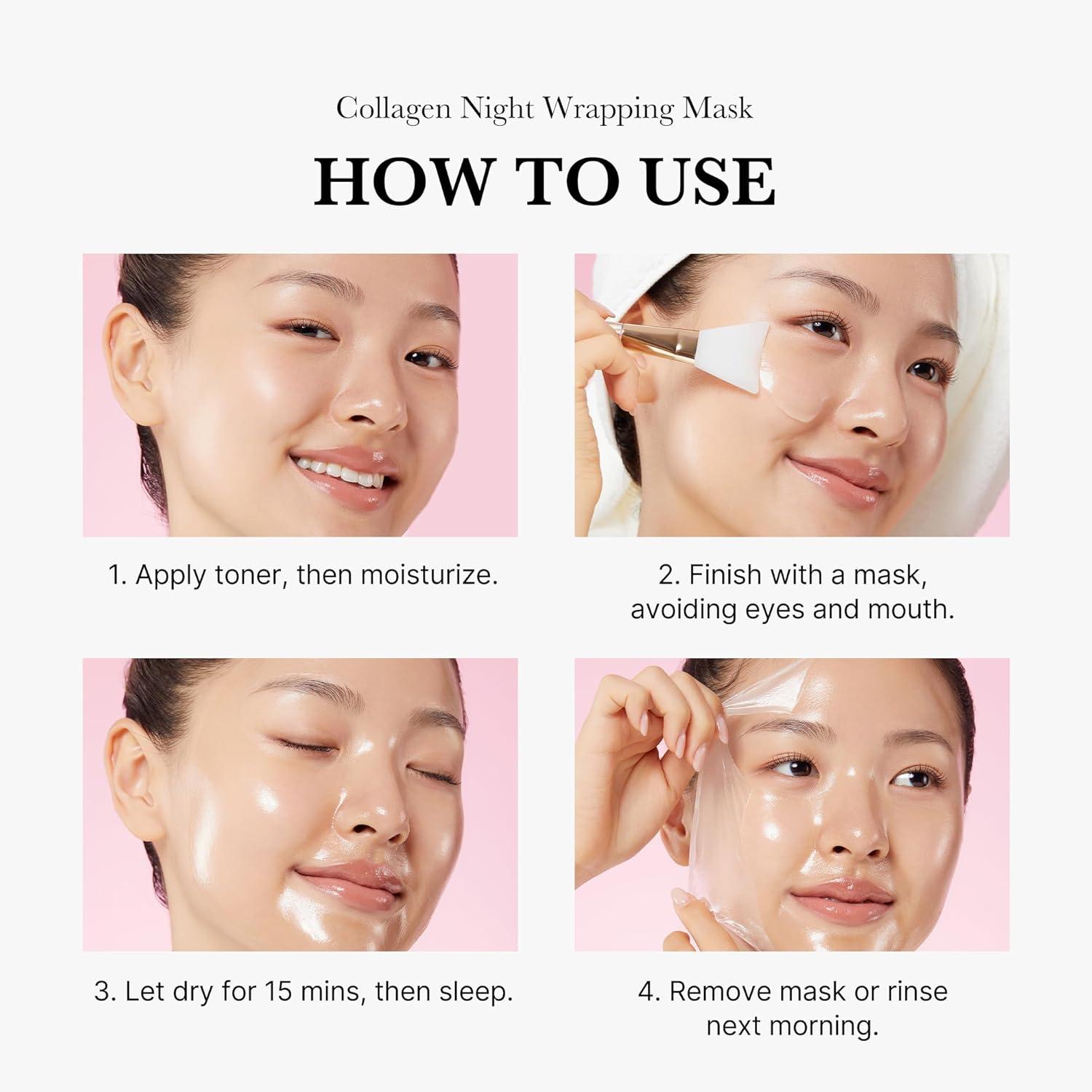 Collagen Night Wrapping Mask

HOW TO USE

1. Apply toner, then moisturize.

2. Finish with a mask, avoiding eyes and mouth.

3. Let dry for 15 mins, then sleep.

4. Remove mask or rinse next morning.